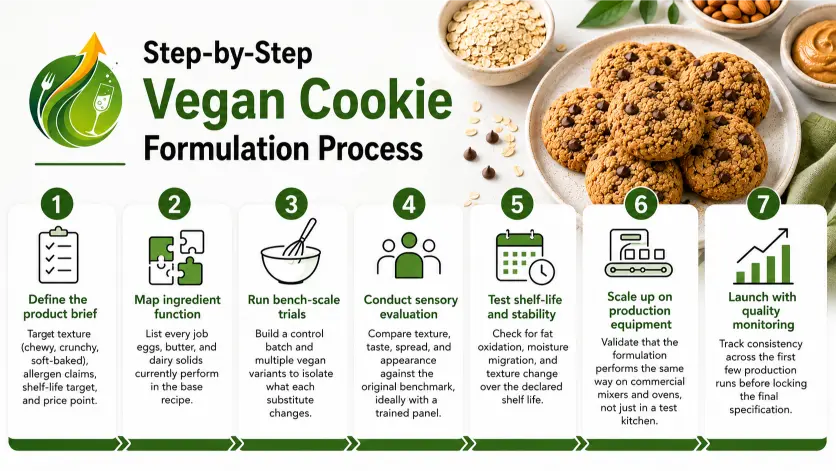 Step-by-Step
Vegan Cookie
Formulation Process

1
Define the product brief
Target texture (chewy, crunchy, soft-baked), allergen claims, shelf-life target, and price point.

2
Map ingredient function
List every job eggs, butter, and dairy solids currently perform in the base recipe.

3
Run bench-scale trials
Build a control batch and multiple vegan variants to isolate what each substitute changes.

4
Conduct sensory evaluation
Compare texture, taste, spread, and appearance against the original benchmark, ideally with a trained panel.

5
Test shelf-life and stability
Check for fat oxidation, moisture migration, and texture change over the declared shelf life.

6
Scale up on production equipment
Validate that the formulation performs the same way on commercial mixers and ovens, not just in a test kitchen.

7
Launch with quality monitoring
Track consistency across the first few production runs before locking the final specification.